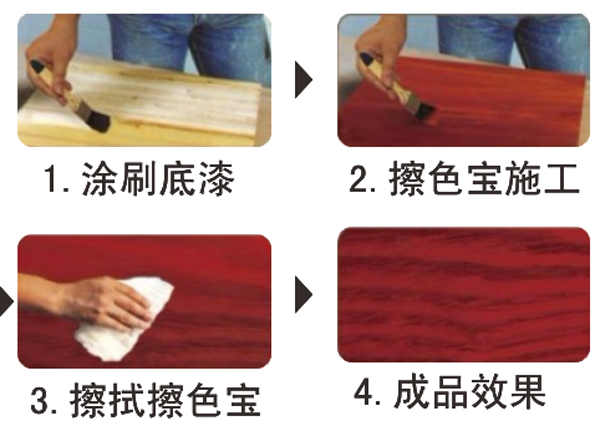 1. 涂刷底漆

2. 擦色宝施工

3. 擦拭擦色宝

4. 成品效果